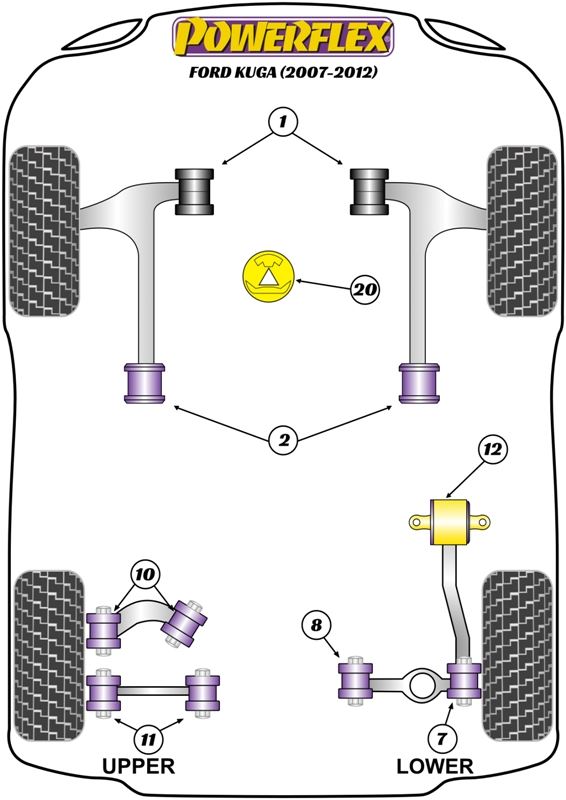 POWERFLEX
FORD KUGA (2007-2012)

1

20

2

12

10

8

11

7

UPPER

LOWER